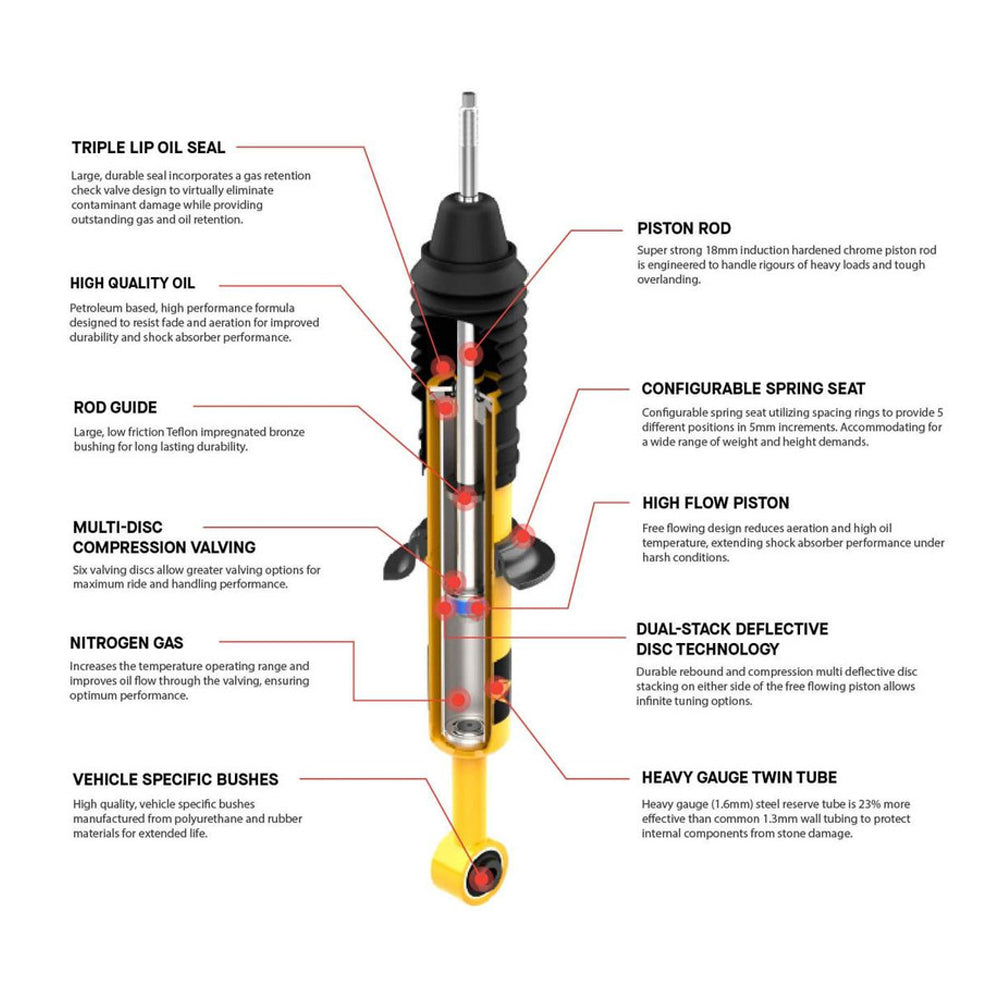 TRIPLE LIP OIL SEAL
Large, durable seal incorporates a gas retention check valve design to virtually eliminate contaminant damage while providing outstanding gas and oil retention.

HIGH QUALITY OIL
Petroleum based, high performance formula designed to resist fade and aeration for improved durability and shock absorber performance.

ROD GUIDE
Large, low friction Teflon impregnated bronze bushing for long lasting durability.

MULTI-DISC COMPRESSION VALVING
Six valving discs allow greater valving options for maximum ride and handling performance.

NITROGEN GAS
Increases the temperature operating range and improves oil flow through the valving, ensuring optimum performance.

VEHICLE SPECIFIC BUSHES
High quality, vehicle specific bushes manufactured from polyurethane and rubber materials for extended life.

PISTON ROD
Super strong 18mm induction hardened chrome piston rod is engineered to handle rigours of heavy loads and tough overlanding.

CONFIGURABLE SPRING SEAT
Configurable spring seat utilizing spacing rings to provide 5 different positions in 5mm increments. Accommodating for a wide range of weight and height demands.

HIGH FLOW PISTON
Free flowing design reduces aeration and high oil temperature, extending shock absorber performance under harsh conditions.

DUAL-STACK DEFLECTIVE DISC TECHNOLOGY
Durable rebound and compression multi deflective disc stacking on either side of the free flowing piston allows infinite tuning options.

HEAVY GAUGE TWIN TUBE
Heavy gauge (1.6mm) steel reserve tube is 23% more effective than common 1.3mm wall tubing to protect internal components from stone damage.